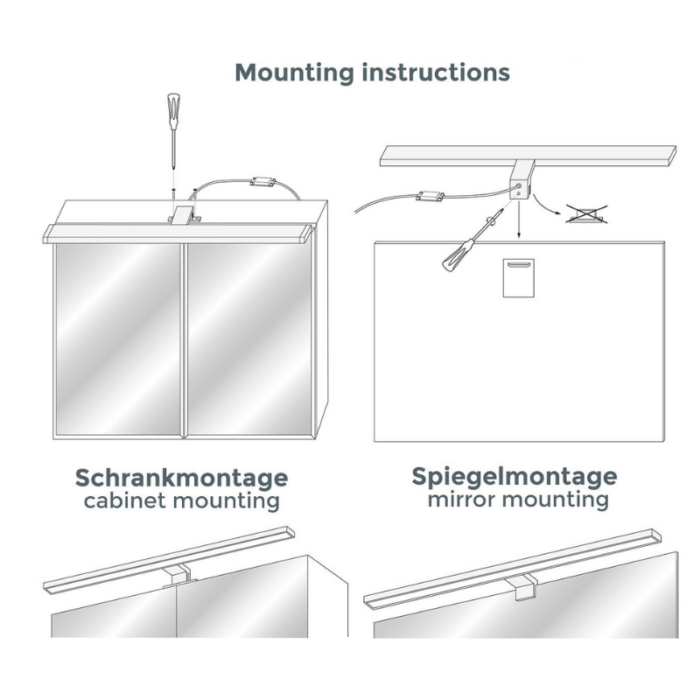 Mounting instructions

Schrankmontage
cabinet mounting

Spiegelmontage
mirror mounting